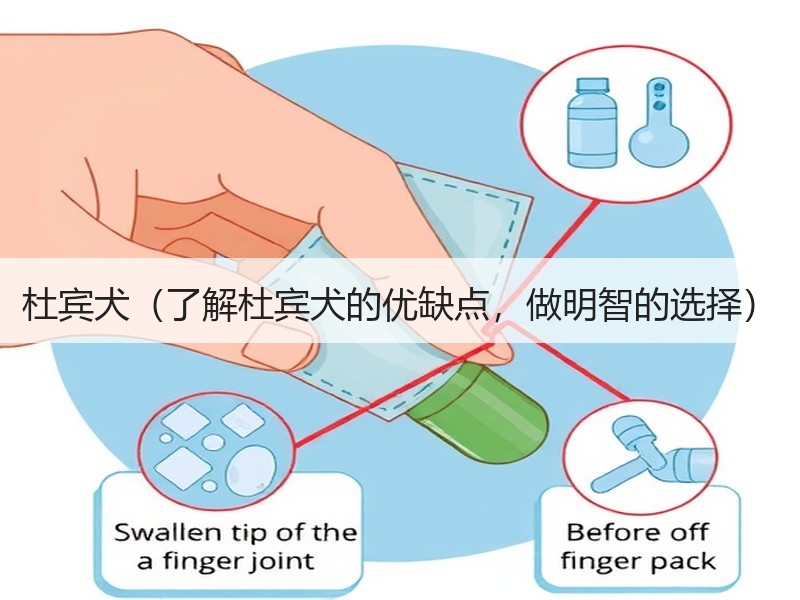 杜宾犬（了解杜宾犬的优缺点，做明智的选择）

Swallen tip of the a finger joint

Before off finger pack